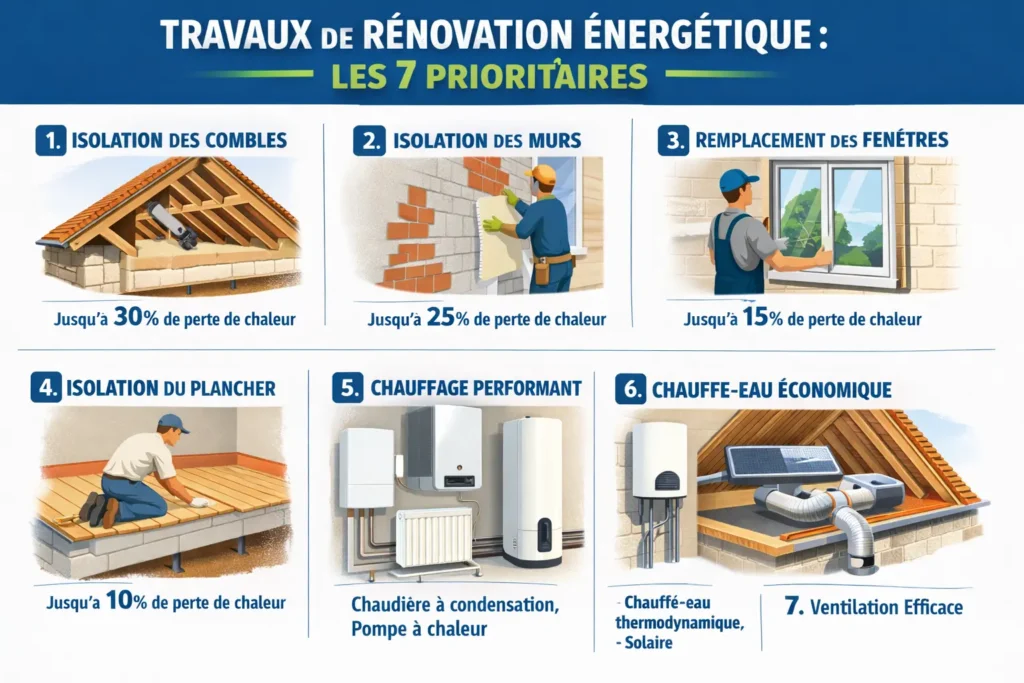 TRAVAUX DE RÉNOVATION ÉNERGÉTIQUE :
LES 7 PRIORITAIRES

1. ISOLATION DES COMBLES
Jusqu'à 30% de perte de chaleur

2. ISOLATION DES MURS
Jusqu'à 25% de perte de chaleur

3. REMPLACEMENT DES FENÊTRES
Jusqu'à 15% de perte de chaleur

4. ISOLATION DU PLANCHER
Jusqu'à 10% de perte de chaleur

5. CHAUFFAGE PERFORMANT
Chaudière à condensation, Pompe à chaleur

6. CHAUFFE-EAU ÉCONOMIQUE
- Chauffé-eau thermodynamique,
- Solaire

7. Ventilation Efficace